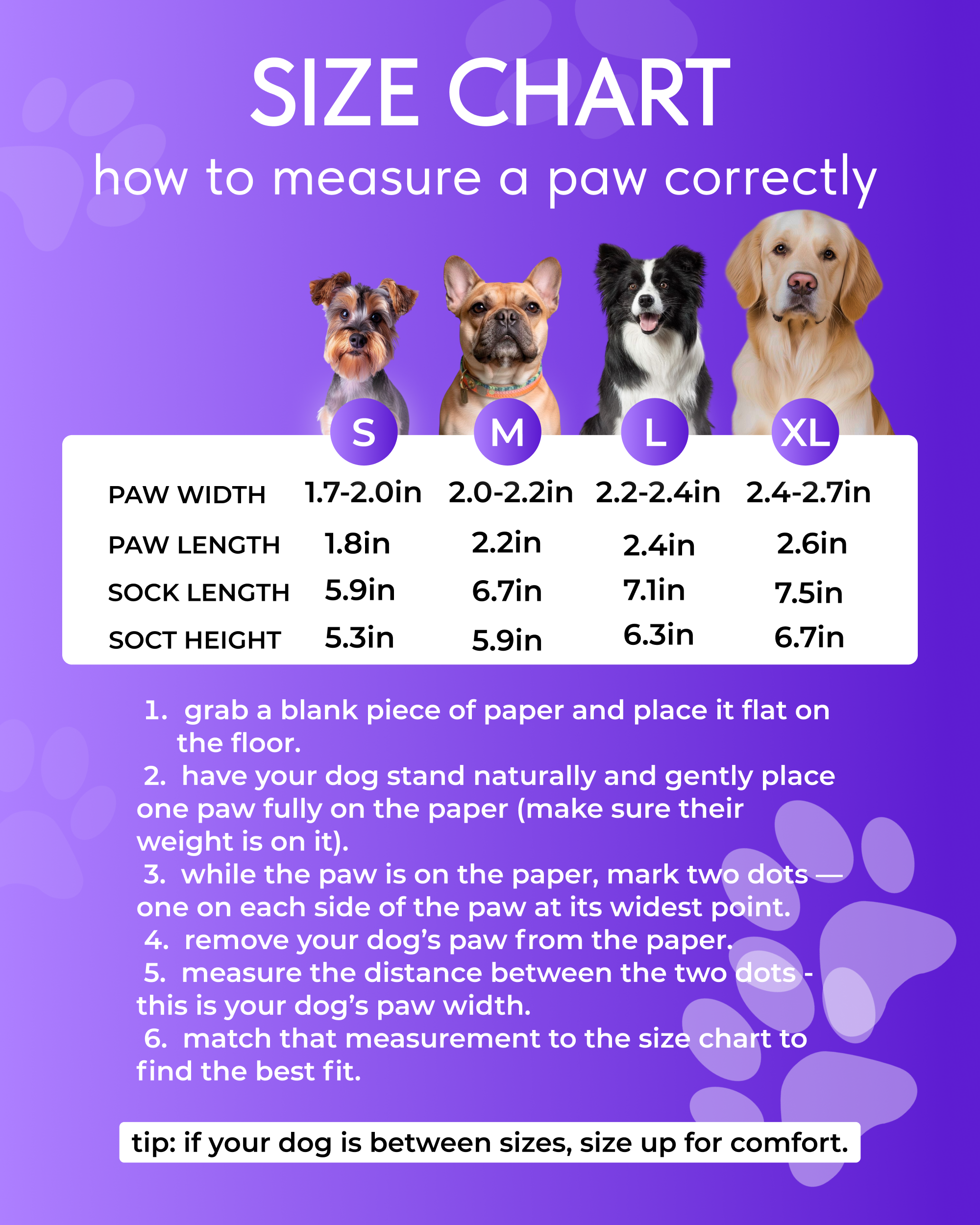 SIZE CHART

how to measure a paw correctly

| | S | M | L | XL |
|---|---|---|---|---|
| PAW WIDTH | 1.7-2.0in | 2.0-2.2in | 2.2-2.4in | 2.4-2.7in |
| PAW LENGTH | 1.8in | 2.2in | 2.4in | 2.6in |
| SOCK LENGTH | 5.9in | 6.7in | 7.1in | 7.5in |
| SOCT HEIGHT | 5.3in | 5.9in | 6.3in | 6.7in |

1. grab a blank piece of paper and place it flat on the floor.
2. have your dog stand naturally and gently place one paw fully on the paper (make sure their weight is on it).
3. while the paw is on the paper, mark two dots — one on each side of the paw at its widest point.
4. remove your dog's paw from the paper.
5. measure the distance between the two dots - this is your dog's paw width.
6. match that measurement to the size chart to find the best fit.

tip: if your dog is between sizes, size up for comfort.