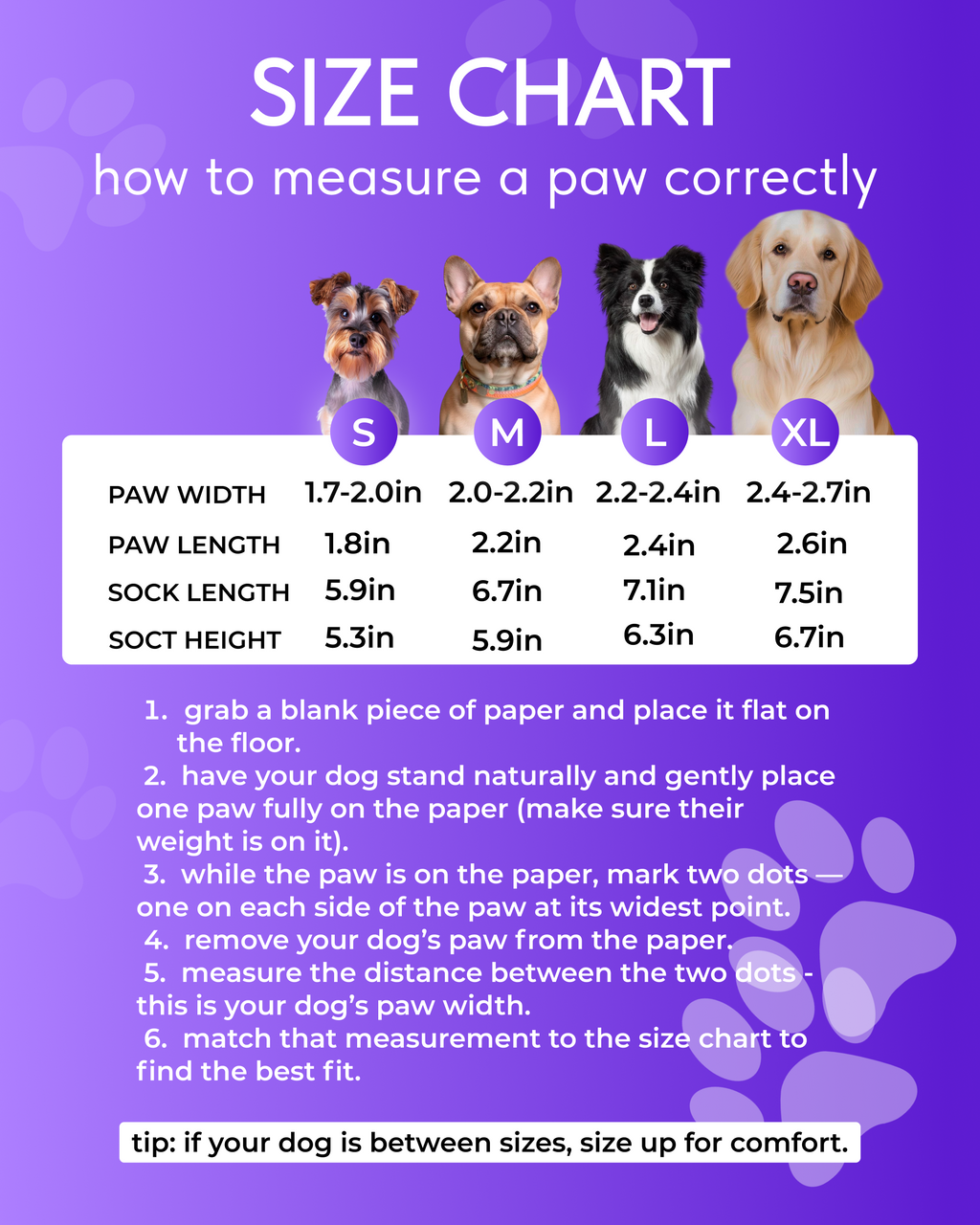 SIZE CHART

how to measure a paw correctly

| | S | M | L | XL |
|---|---|---|---|---|
| PAW WIDTH | 1.7-2.0in | 2.0-2.2in | 2.2-2.4in | 2.4-2.7in |
| PAW LENGTH | 1.8in | 2.2in | 2.4in | 2.6in |
| SOCK LENGTH | 5.9in | 6.7in | 7.1in | 7.5in |
| SOCT HEIGHT | 5.3in | 5.9in | 6.3in | 6.7in |

1. grab a blank piece of paper and place it flat on the floor.
2. have your dog stand naturally and gently place one paw fully on the paper (make sure their weight is on it).
3. while the paw is on the paper, mark two dots — one on each side of the paw at its widest point.
4. remove your dog's paw from the paper.
5. measure the distance between the two dots - this is your dog's paw width.
6. match that measurement to the size chart to find the best fit.

tip: if your dog is between sizes, size up for comfort.